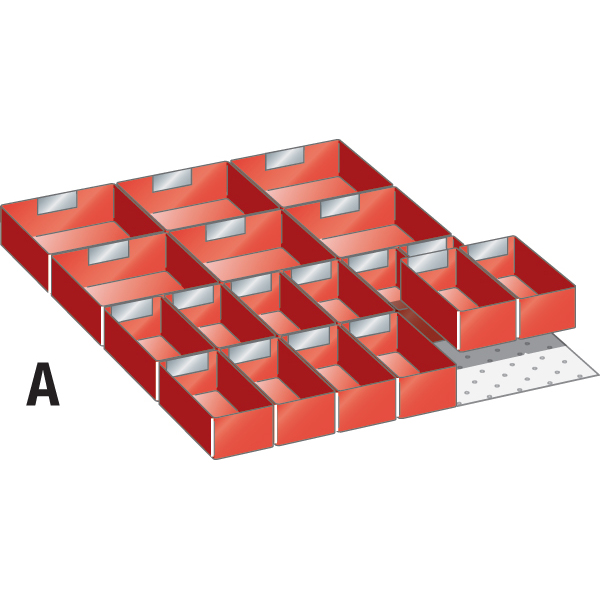 A