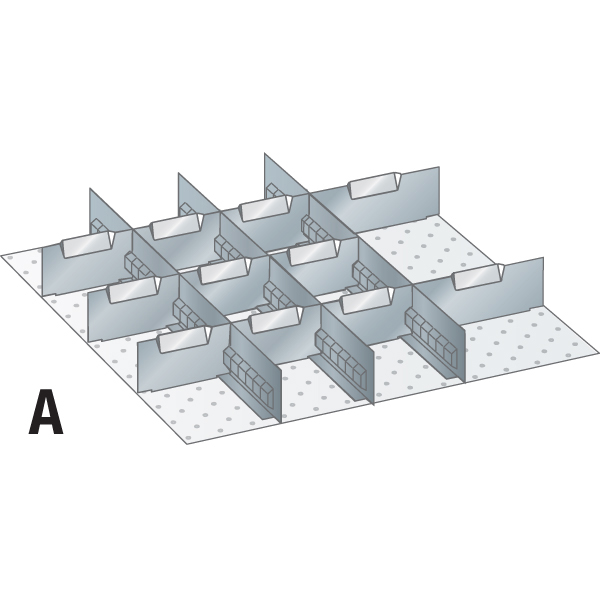 A