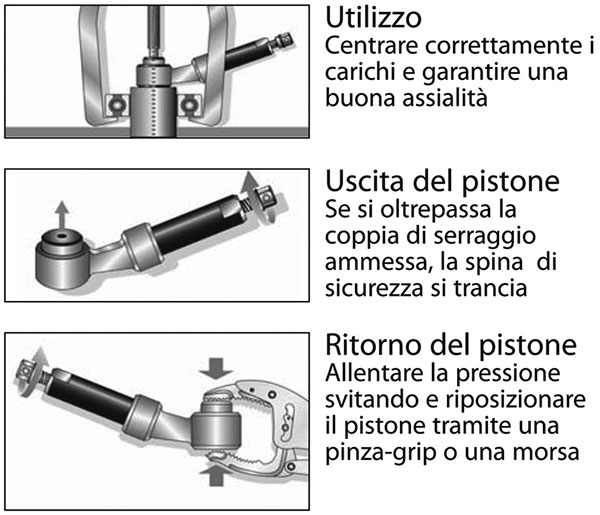 Utilizzo
Centrare correttamente i carichi e garantire una buona assialità

Uscita del pistone
Se si oltrepassa la coppia di serraggio ammessa, la spina di sicurezza si trancia

Ritorno del pistone
Allentare la pressione svitando e riposizionare il pistone tramite una pinza-grip o una morsa